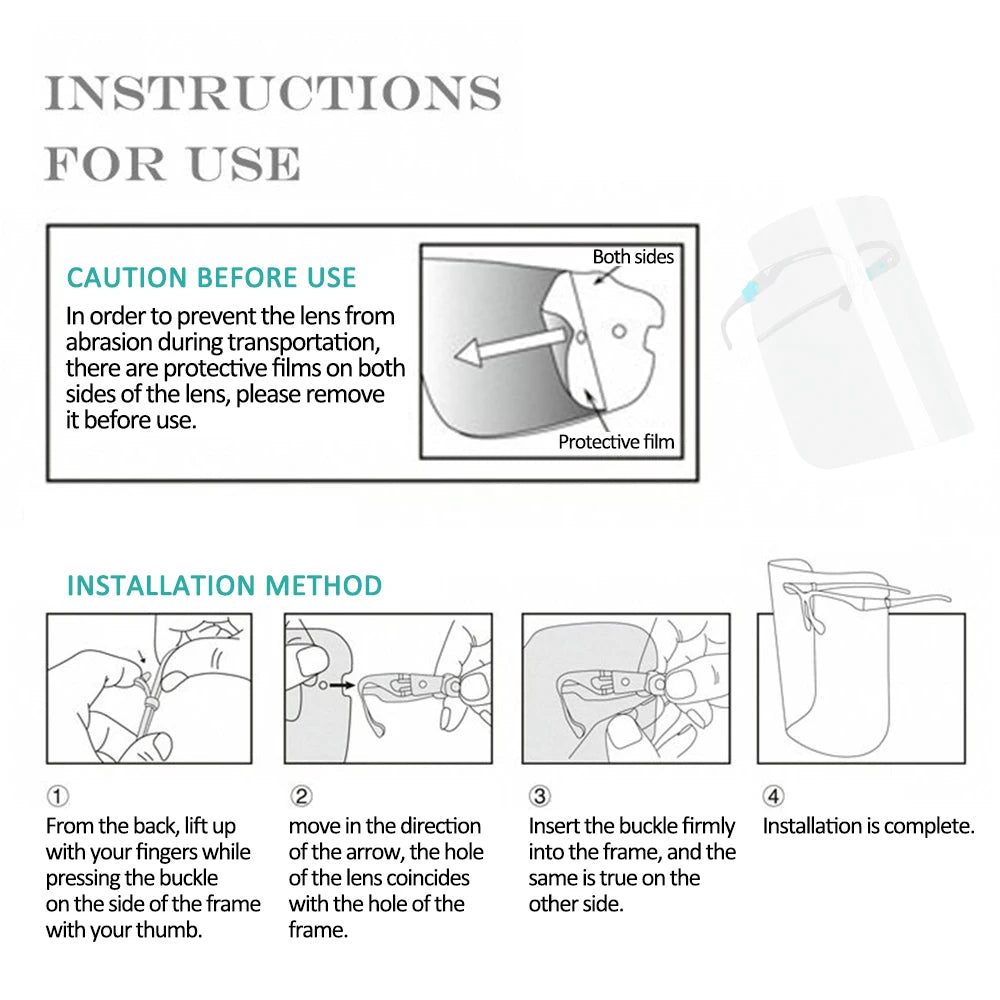 INSTRUCTIONS FOR USE

CAUTION BEFORE USE
In order to prevent the lens from abrasion during transportation, there are protective films on both sides of the lens, please remove it before use.

Both sides
Protective film

INSTALLATION METHOD

①
From the back, lift up with your fingers while pressing the buckle on the side of the frame with your thumb.

②
move in the direction of the arrow, the hole of the lens coincides with the hole of the frame.

③
Insert the buckle firmly into the frame, and the same is true on the other side.

④
Installation is complete.