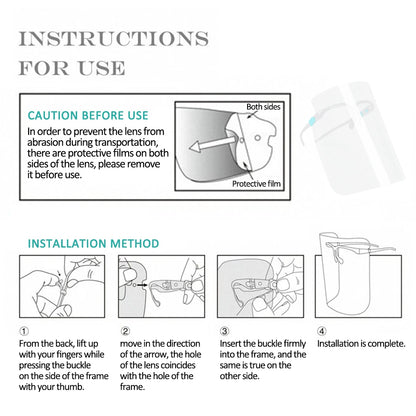 INSTRUCTIONS FOR USE

CAUTION BEFORE USE

In order to prevent the lens from abrasion during transportation, there are protective films on both sides of the lens, please remove it before use.

Both sides

Protective film

INSTALLATION METHOD

①
From the back, lift up with your fingers while pressing the buckle on the side of the frame with your thumb.

②
move in the direction of the arrow, the hole of the lens coincides with the hole of the frame.

③
Insert the buckle firmly into the frame, and the same is true on the other side.

④
Installation is complete.