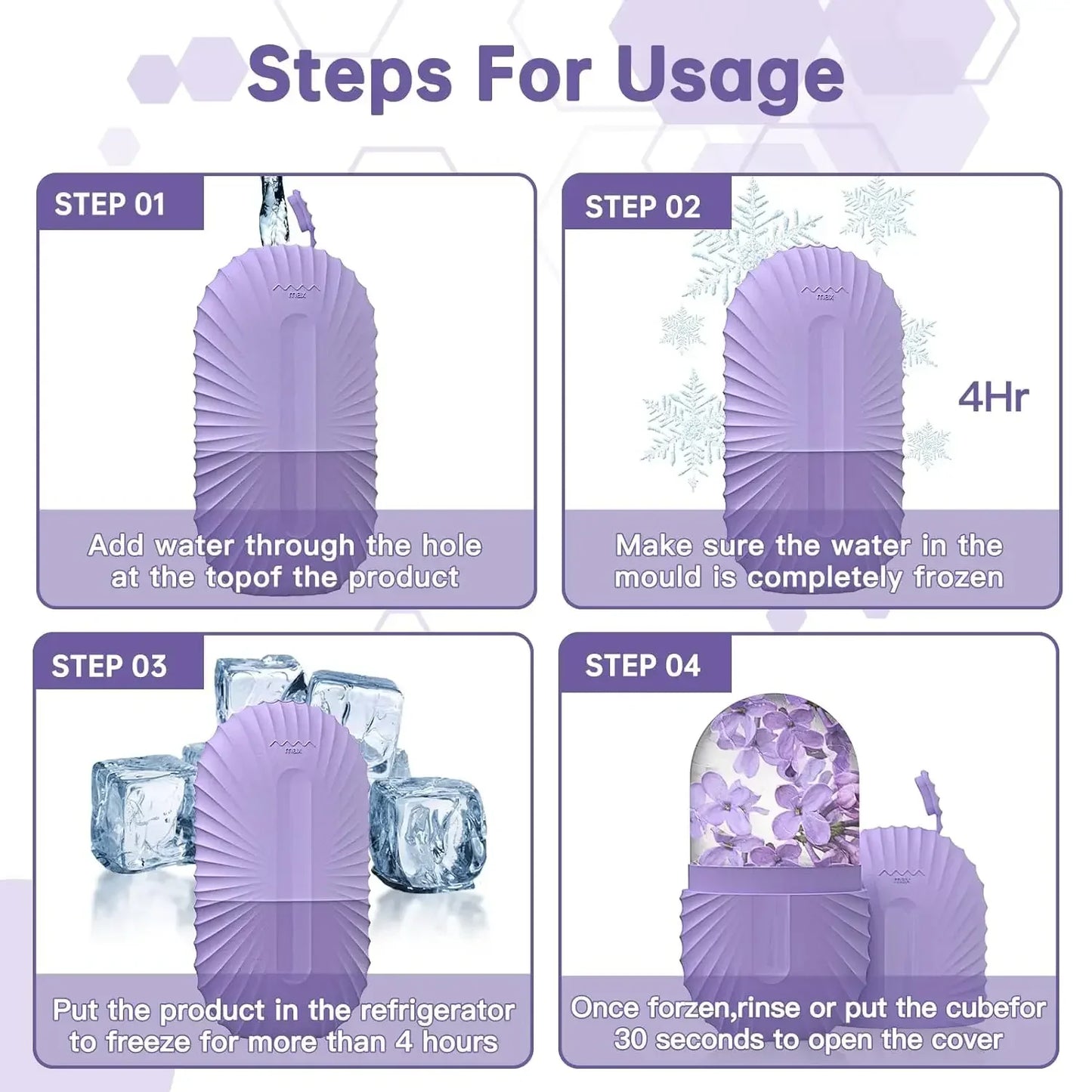 Steps For Usage

STEP 01

max

Add water through the hole at the topof the product

STEP 02

max

4Hr

Make sure the water in the mould is completely frozen

STEP 03

max

Put the product in the refrigerator to freeze for more than 4 hours

STEP 04

max

Once forzen,rinse or put the cubefor 30 seconds to open the cover