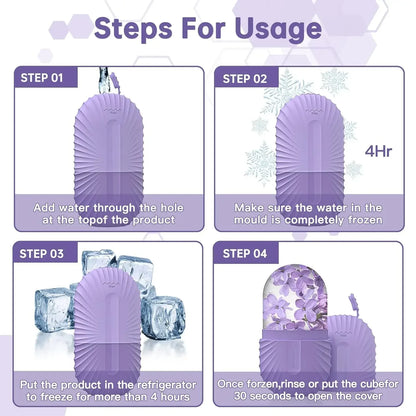 Steps For Usage

STEP 01

Add water through the hole at the topof the product

STEP 02

4Hr

Make sure the water in the mould is completely frozen

STEP 03

Put the product in the refrigerator to freeze for more than 4 hours

STEP 04

Once forzen,rinse or put the cubefor 30 seconds to open the cover