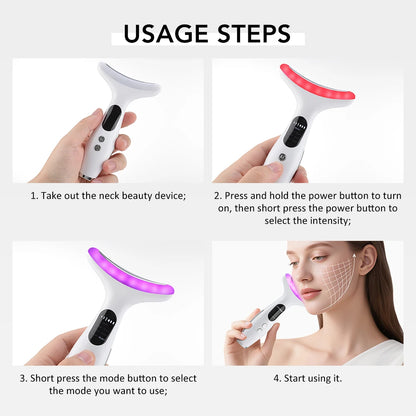 USAGE STEPS

1. Take out the neck beauty device;

2. Press and hold the power button to turn on, then short press the power button to select the intensity;

3. Short press the mode button to select the mode you want to use;

4. Start using it.