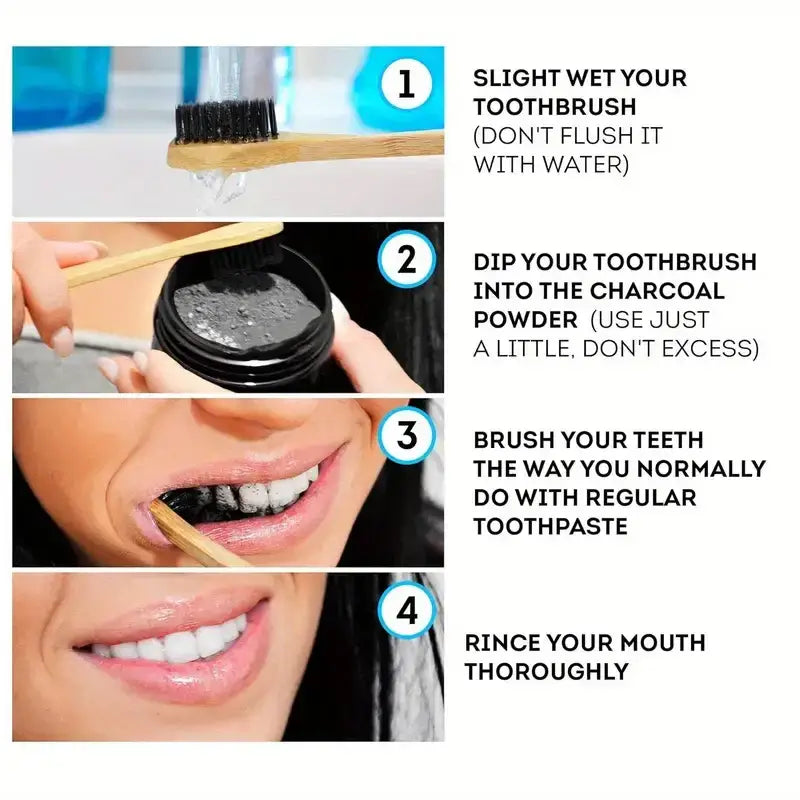 1

SLIGHT WET YOUR TOOTHBRUSH (DON'T FLUSH IT WITH WATER)

2

DIP YOUR TOOTHBRUSH INTO THE CHARCOAL POWDER (USE JUST A LITTLE, DON'T EXCESS)

3

BRUSH YOUR TEETH THE WAY YOU NORMALLY DO WITH REGULAR TOOTHPASTE

4

RINCE YOUR MOUTH THOROUGHLY