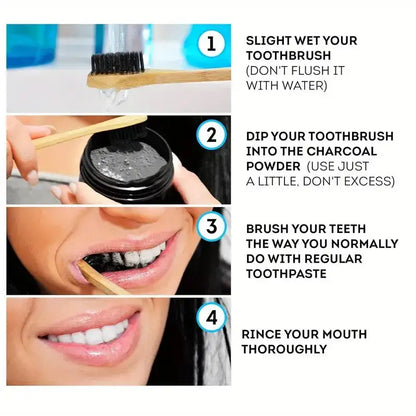 1

SLIGHT WET YOUR TOOTHBRUSH (DON'T FLUSH IT WITH WATER)

2

DIP YOUR TOOTHBRUSH INTO THE CHARCOAL POWDER (USE JUST A LITTLE, DON'T EXCESS)

3

BRUSH YOUR TEETH THE WAY YOU NORMALLY DO WITH REGULAR TOOTHPASTE

4

RINCE YOUR MOUTH THOROUGHLY